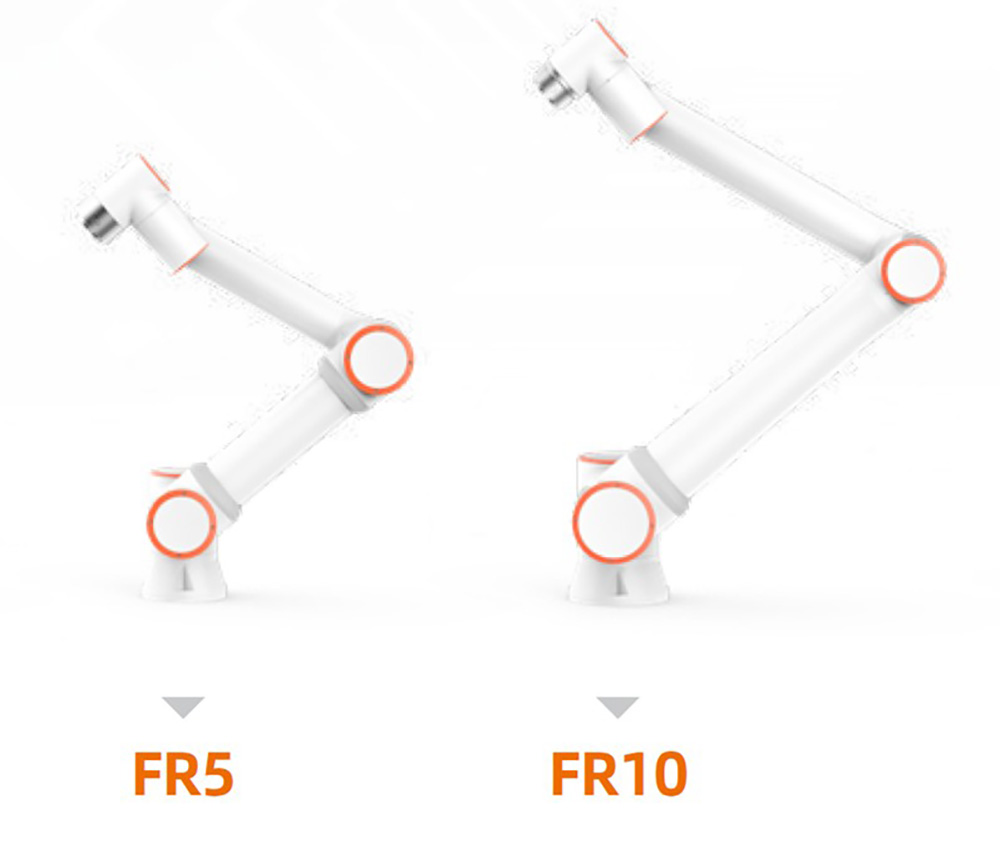 FR5

FR10